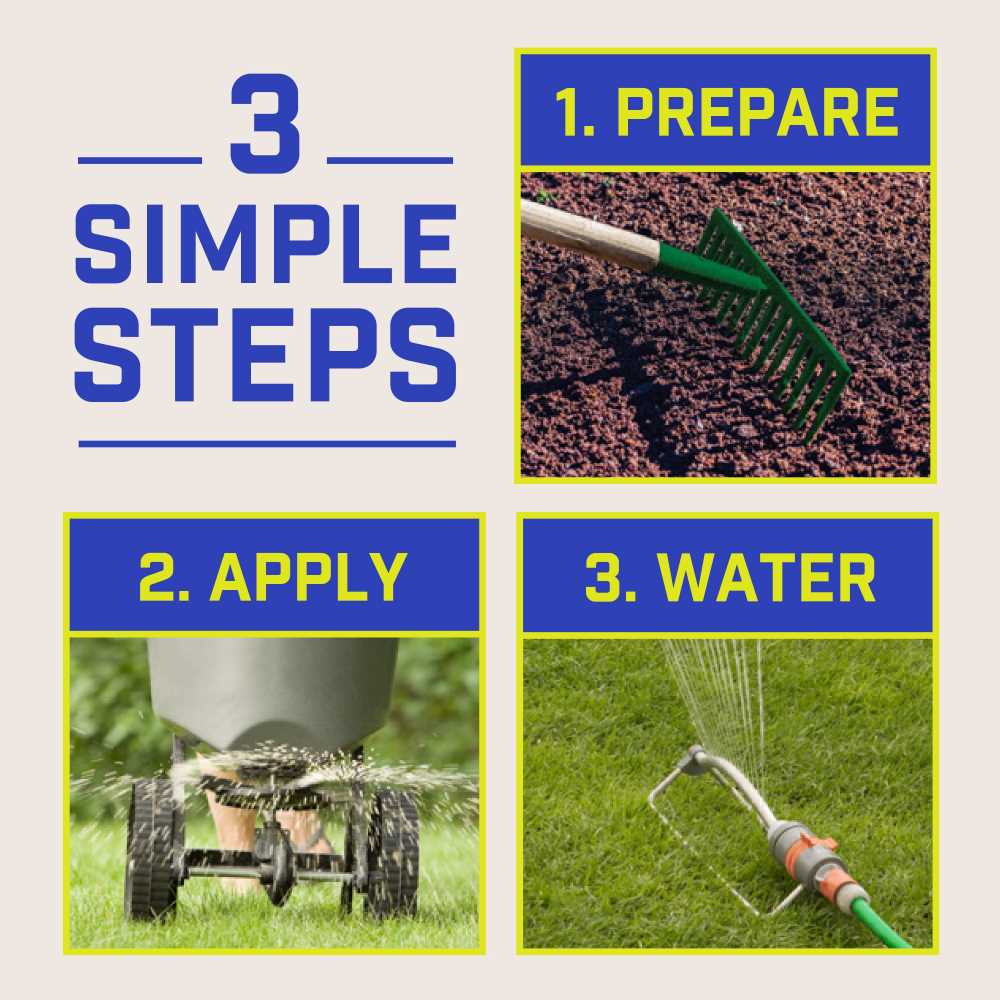 3
SIMPLE
STEPS

1. PREPARE

2. APPLY

3. WATER